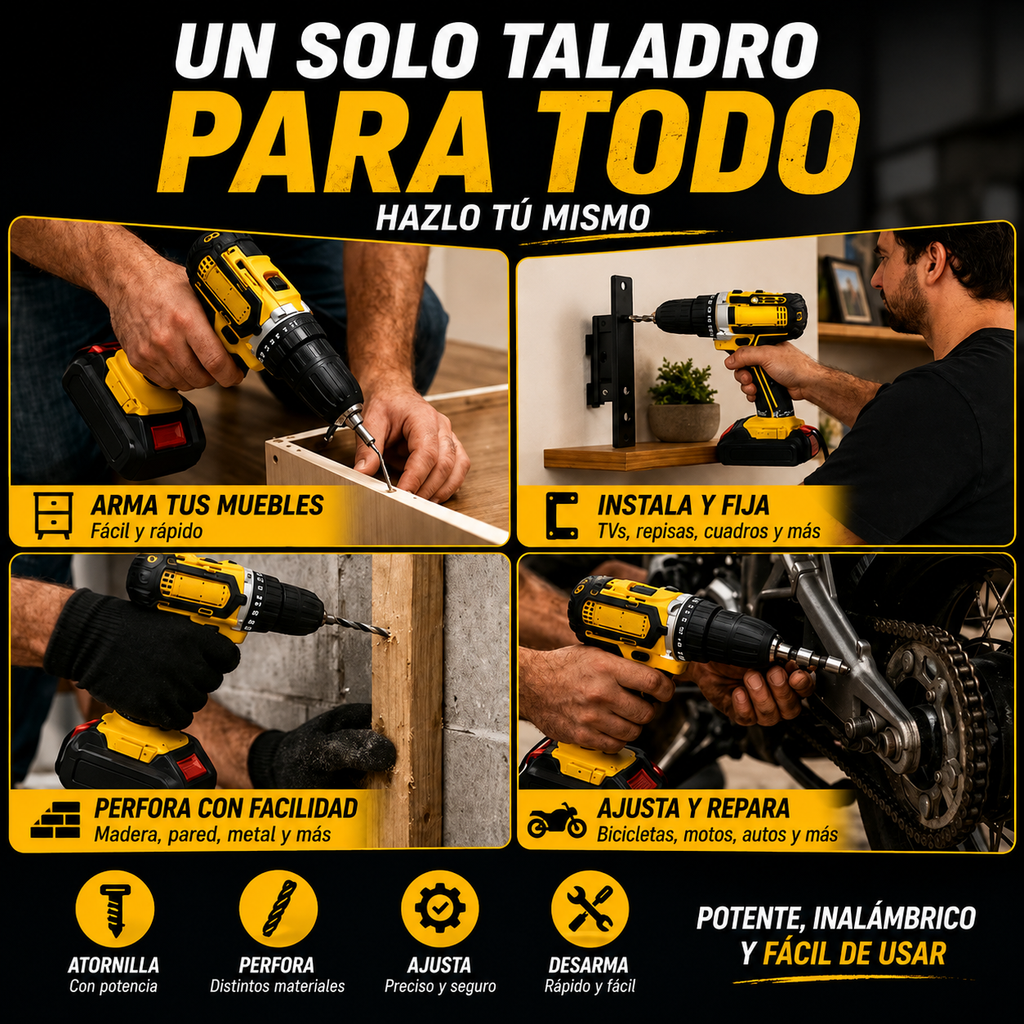 UN SOLO TALADRO
PARA TODO
HAZLO TÚ MISMO

ARMA TUS MUEBLES
Fácil y rápido

INSTALA Y FIJA
TVs, repisas, cuadros y más

PERFORA CON FACILIDAD
Madera, pared, metal y más

AJUSTA Y REPARA
Bicicletas, motos, autos y más

ATORNILLA
Con potencia

PERFORA
Distintos materiales

AJUSTA
Preciso y seguro

DESARMA
Rápido y fácil

POTENTE, INALÁMBRICO
Y FÁCIL DE USAR